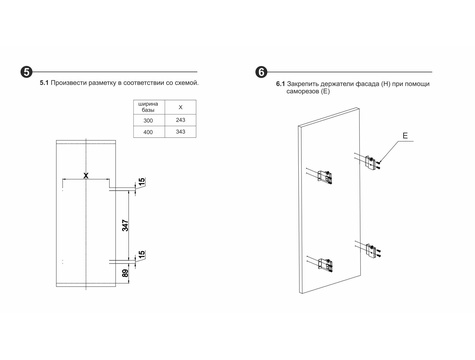 5

5.1 Произвести разметку в соответствии со схемой.

| ширина базы | X |
|---|---|
| 300 | 243 |
| 400 | 343 |

X

15

347

15

89

6

6.1 Закрепить держатели фасада (H) при помощи саморезов (E)

E