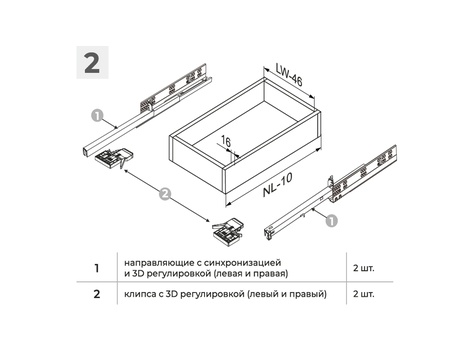 2

LW-46

16

NL-10

1

2

1

| 1 | направляющие с синхронизацией и 3D регулировкой (левая и правая) | 2 шт. |
|---|---|---|
| 2 | клипса с 3D регулировкой (левый и правый) | 2 шт. |