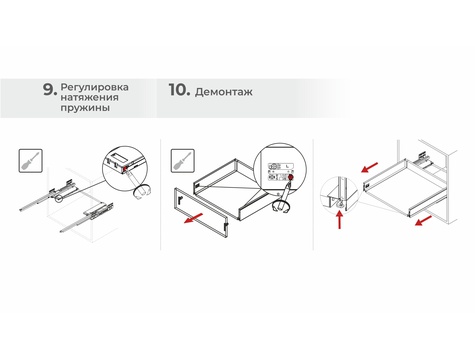 9. Регулировка натяжения пружины

10. Демонтаж