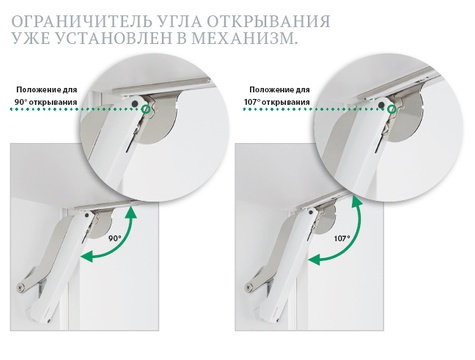 ОГРАНИЧИТЕЛЬ УГЛА ОТКРЫВАНИЯ УЖЕ УСТАНОВЛЕН В МЕХАНИЗМ.

Положение для 90° открывания

90°

Положение для 107° открывания

107°