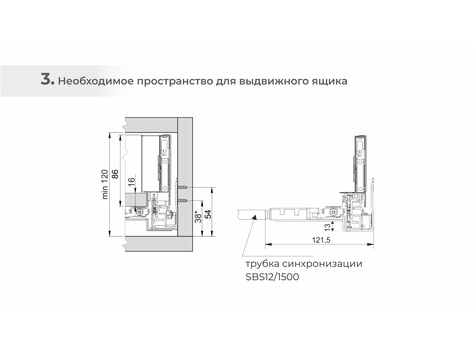 3. Необходимое пространство для выдвижного ящика

min 120
86
16
38*
54
13
121,5

трубка синхронизации SBS12/1500