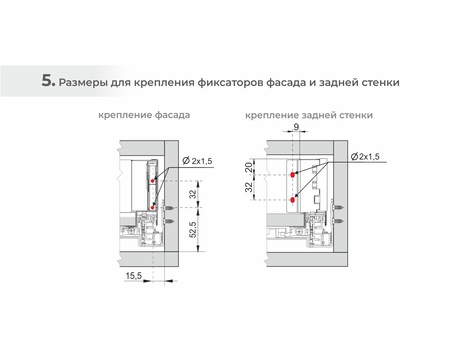 5. Размеры для крепления фиксаторов фасада и задней стенки

крепление фасада

Ø 2x1,5

32

52,5

15,5

крепление задней стенки

9

Ø2x1,5

20

32