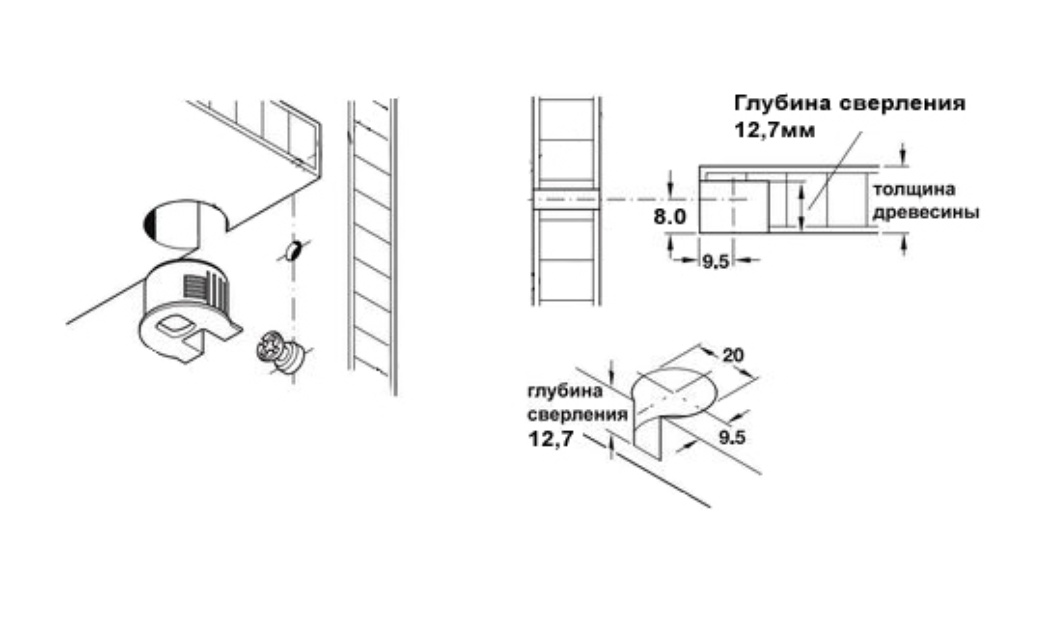 Глубина сверления
12,7мм

толщина
древесины

8.0

9,5

20

глубина
сверления
12,7

9.5